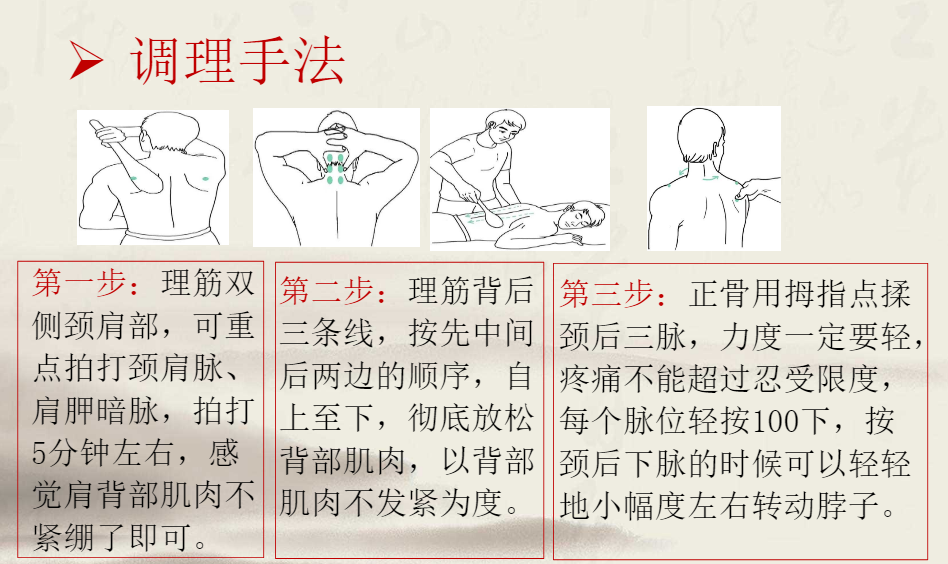 ➢ 调理手法

第一步：理筋双侧颈肩部，可重点拍打颈肩脉、肩胛暗脉，拍打5分钟左右，感觉肩背部肌肉不紧绷了即可。

第二步：理筋背后三条线，按先中间后两边的顺序，自上至下，彻底放松背部肌肉，以背部肌肉不发紧为度。

第三步：正骨用拇指点揉颈后三脉，力度一定要轻，疼痛不能超过忍受限度，每个脉位轻按100下，按颈后下脉的时候可以轻轻地小幅度左右转动脖子。